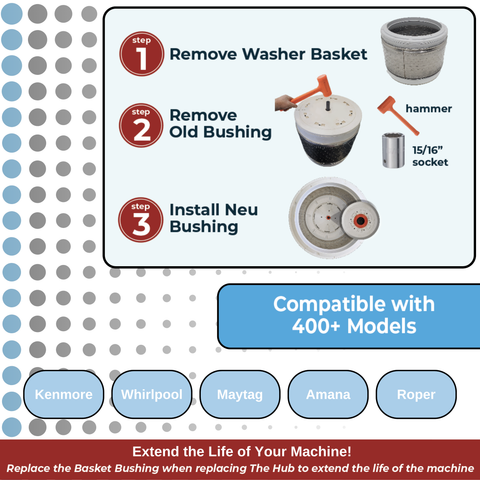 step 1 Remove Washer Basket

step 2 Remove Old Bushing

hammer

15/16” socket

step 3 Install Neu Bushing

Compatible with 400+ Models

Kenmore

Whirlpool

Maytag

Amana

Roper

Extend the Life of Your Machine!

Replace the Basket Bushing when replacing The Hub to extend the life of the machine